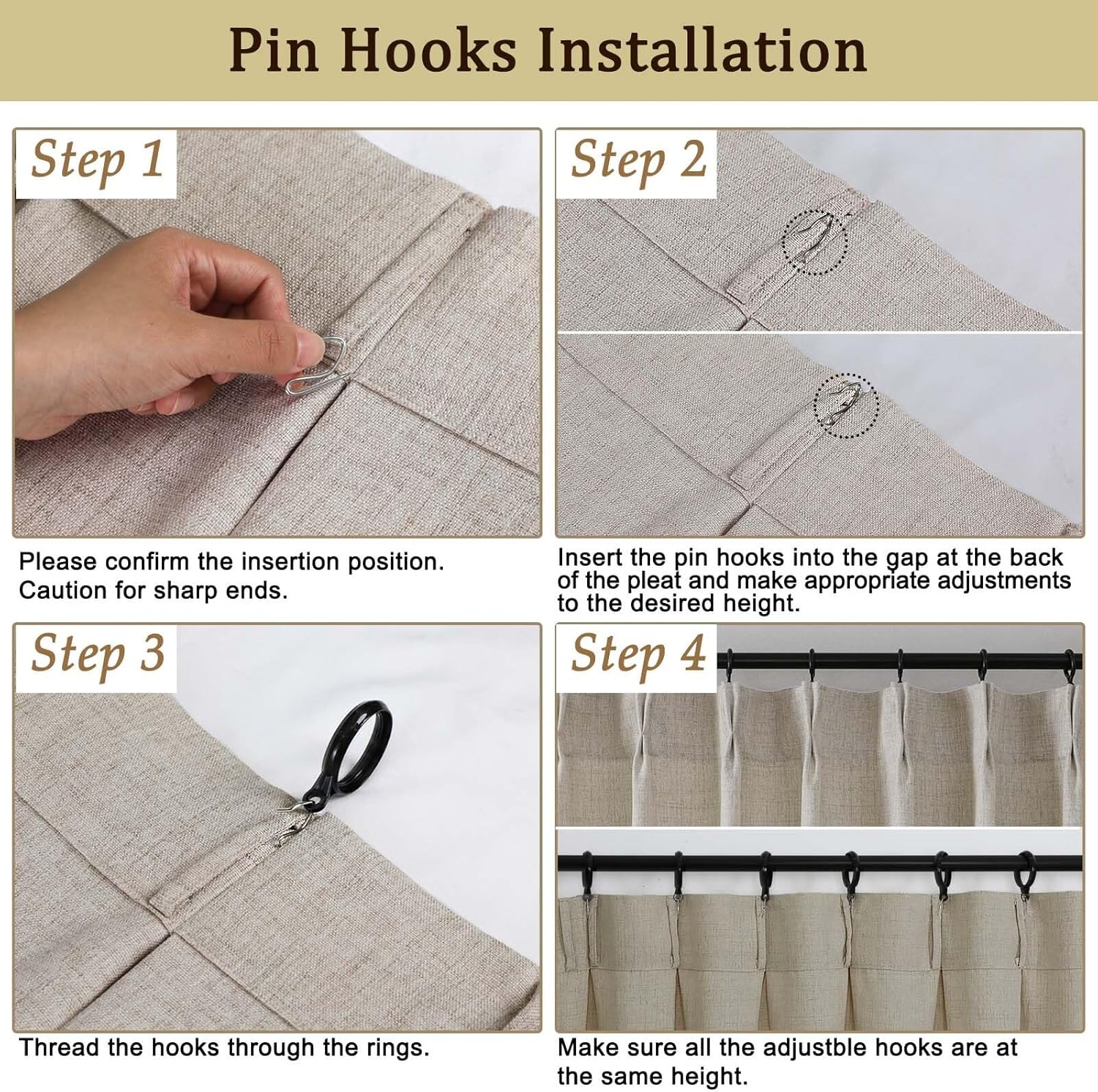 Pin Hooks Installation

Step 1

Please confirm the insertion position. Caution for sharp ends.

Step 2

Insert the pin hooks into the gap at the back of the pleat and make appropriate adjustments to the desired height.

Step 3

Thread the hooks through the rings.

Step 4

Make sure all the adjustble hooks are at the same height.